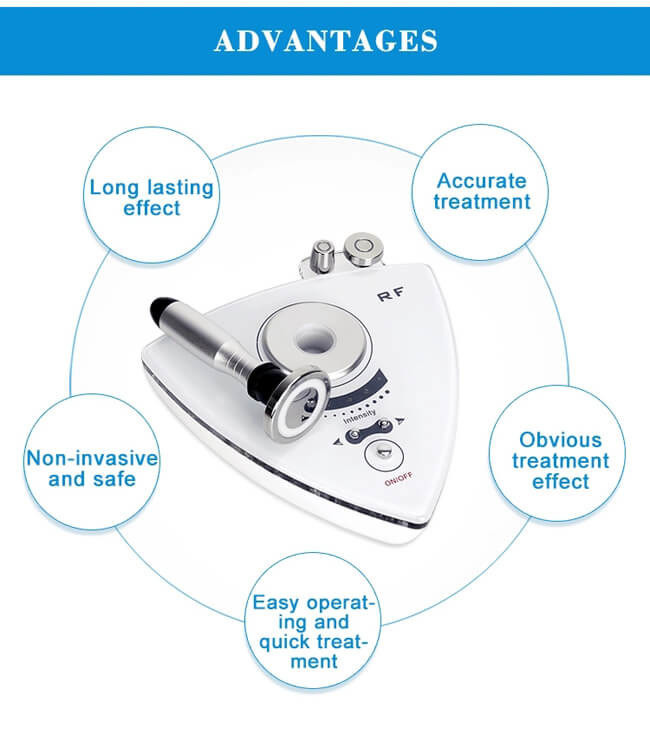 ADVANTAGES

Long lasting effect

Accurate treatment

RF

Intensity

ON/OFF

Non-invasive and safe

Obvious treatment effect

Easy operating and quick treatment